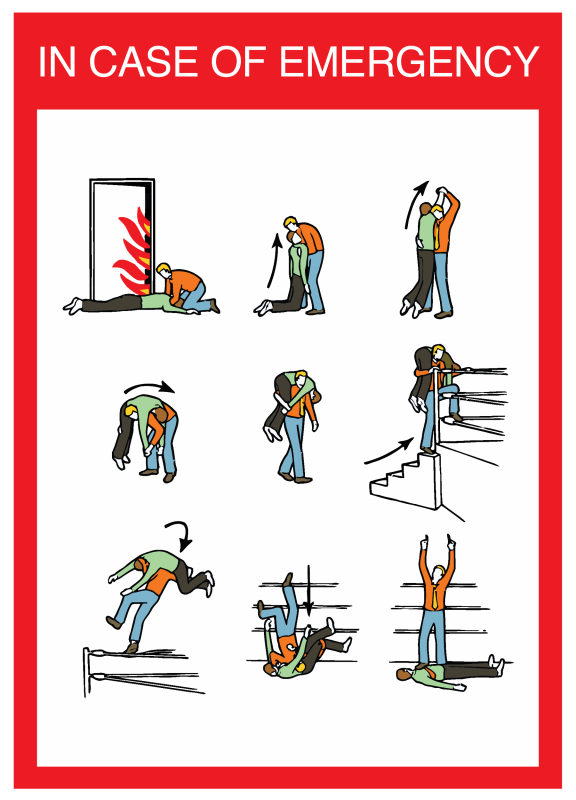 IN CASE OF EMERGENCY